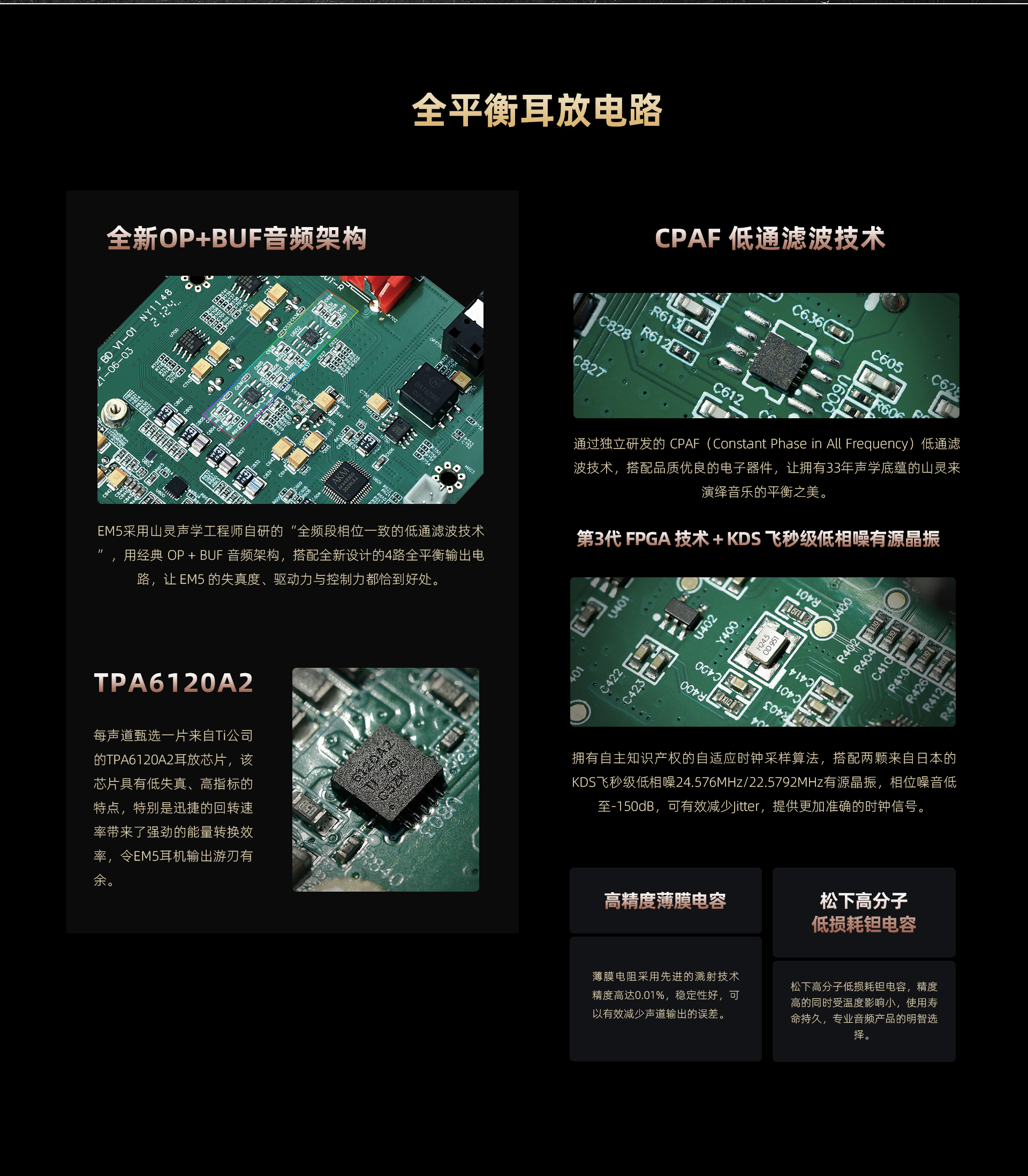 全平衡耳放电路

全新OP+BUF音频架构

EM5采用山灵声学工程师自研的“全频段相位一致的低通滤波技术”，用经典 OP + BUF 音频架构，搭配全新设计的4路全平衡输出电路，让 EM5 的失真度、驱动力与控制力都恰到好处。

TPA6120A2

每声道甄选一片来自Ti公司的TPA6120A2耳放芯片，该芯片具有低失真、高指标的特点，特别是迅捷的回转速率带来了强劲的能量转换效率，令EM5耳机输出游刃有余。

CPAF 低通滤波技术

通过独立研发的 CPAF（Constant Phase in All Frequency）低通滤波技术，搭配品质优良的电子器件，让拥有33年声学底蕴的山灵来演绎音乐的平衡之美。

第3代 FPGA 技术 + KDS 飞秒级低相噪有源晶振

拥有自主知识产权的自适应时钟采样算法，搭配两颗来自日本的KDS飞秒级低相噪24.576MHz/22.5792MHz有源晶振，相位噪音低至-150dB，可有效减少Jitter，提供更加准确的时钟信号。

高精度薄膜电容

薄膜电阻采用先进的溅射技术精度高达0.01%，稳定性好，可以有效减少声道输出的误差。

松下高分子
低损耗钽电容

松下高分子低损耗钽电容，精度高的同时受温度影响小，使用寿命持久，专业音频产品的明智选择。